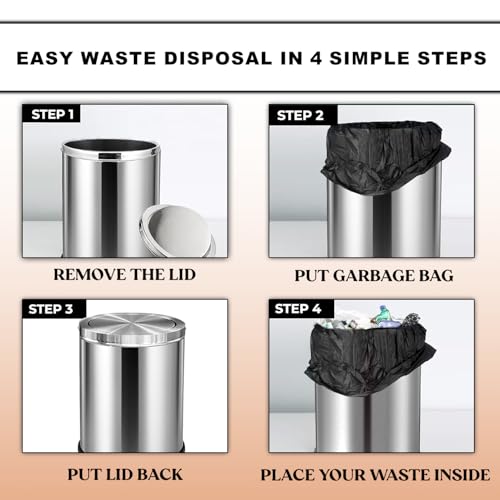 EASY WASTE DISPOSAL IN 4 SIMPLE STEPS

STEP 1

REMOVE THE LID

STEP 2

PUT GARBAGE BAG

STEP 3

PUT LID BACK

STEP 4

PLACE YOUR WASTE INSIDE