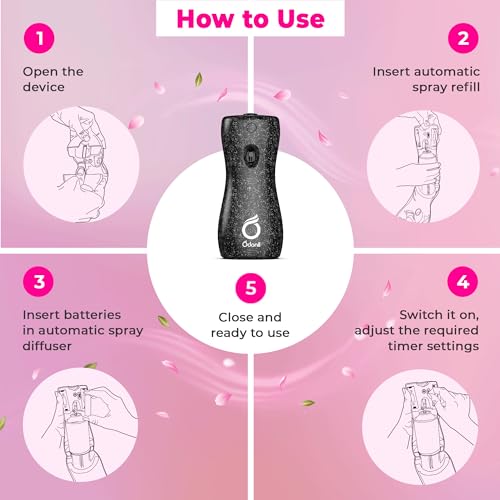 How to Use

1

Open the device

2

Insert automatic spray refill

Odonil

3

Insert batteries in automatic spray diffuser

5

Close and ready to use

4

Switch it on, adjust the required timer settings