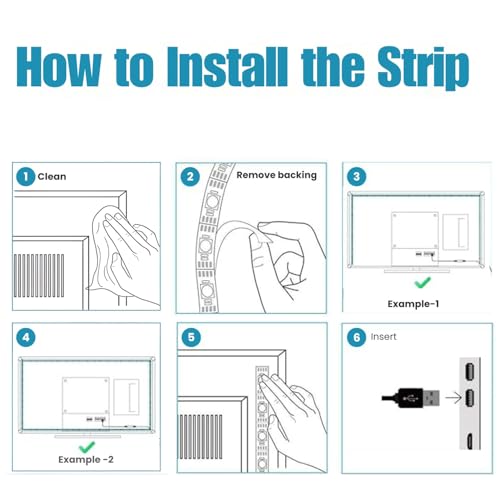 How to Install the Strip

1 Clean

2 Remove backing

3

Example-1

4

Example -2

5

6 Insert