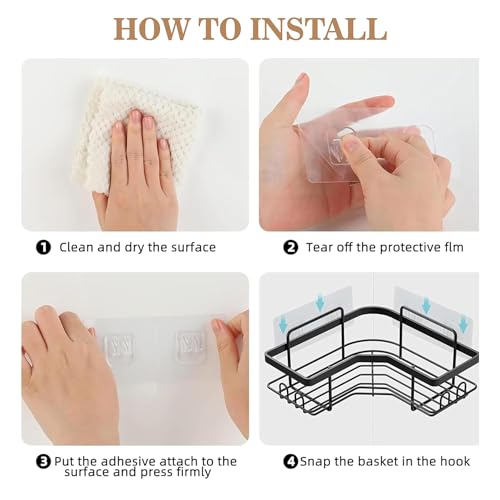 HOW TO INSTALL

❶ Clean and dry the surface

❷ Tear off the protective flm

❸ Put the adhesive attach to the surface and press firmly

❹ Snap the basket in the hook