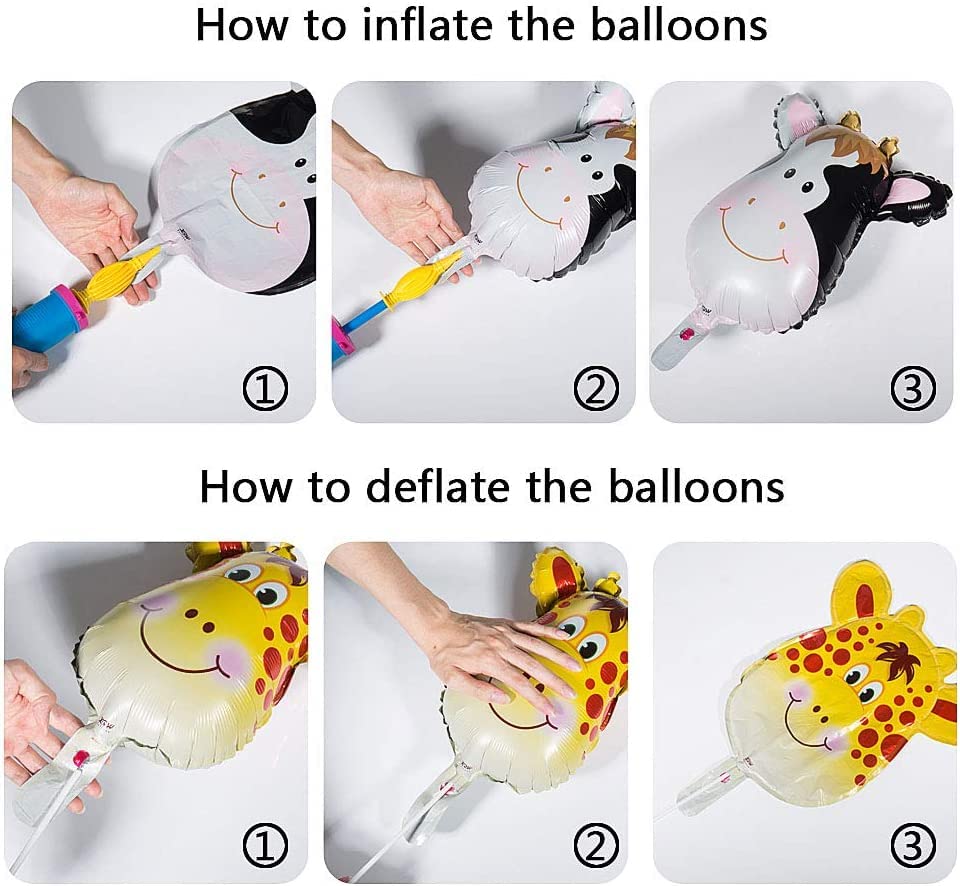 How to inflate the balloons

①

②

③

How to deflate the balloons

①

②

③