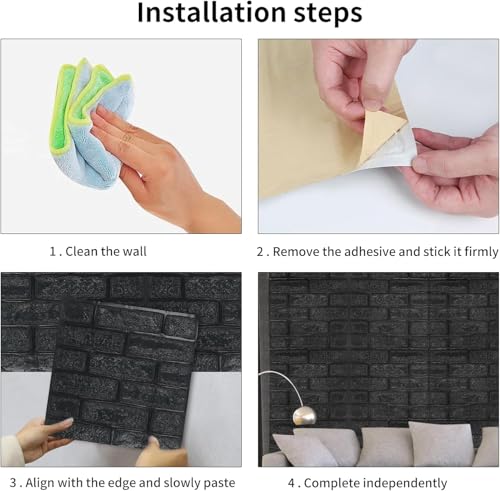 Installation steps

1 . Clean the wall

2 . Remove the adhesive and stick it firmly

3 . Align with the edge and slowly paste

4 . Complete independently