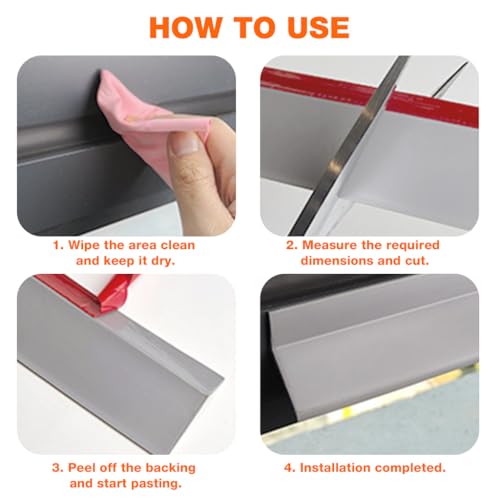 HOW TO USE

1. Wipe the area clean and keep it dry.

2. Measure the required dimensions and cut.

3. Peel off the backing and start pasting.

4. Installation completed.