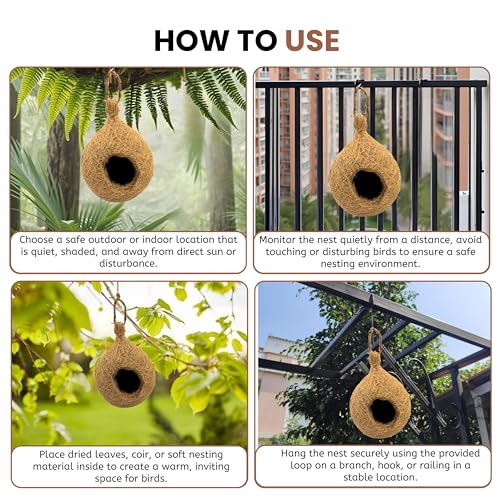 HOW TO USE

Choose a safe outdoor or indoor location that is quiet, shaded, and away from direct sun or disturbance.

Monitor the nest quietly from a distance, avoid touching or disturbing birds to ensure a safe nesting environment.

Place dried leaves, coir, or soft nesting material inside to create a warm, inviting space for birds.

Hang the nest securely using the provided loop on a branch, hook, or railing in a stable location.