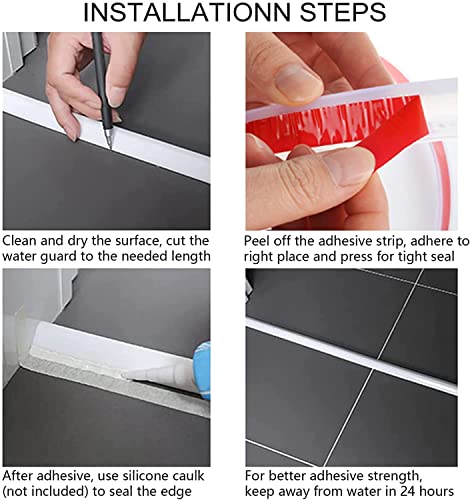 INSTALLATIONN STEPS

Clean and dry the surface, cut the water guard to the needed length

Peel off the adhesive strip, adhere to right place and press for tight seal

After adhesive, use silicone caulk (not included) to seal the edge

For better adhesive strength, keep away from water in 24 hours