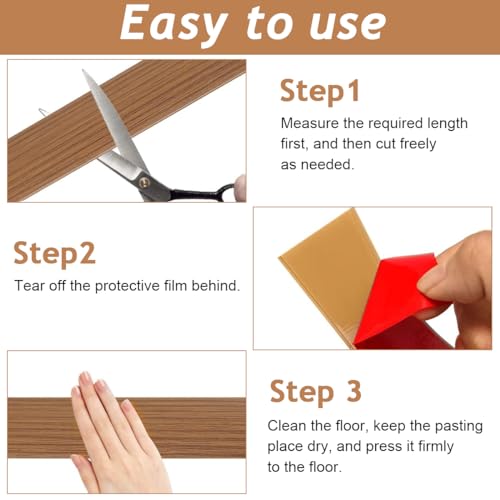 Easy to use

Step1

Measure the required length first, and then cut freely as needed.

Step2

Tear off the protective film behind.

Step 3

Clean the floor, keep the pasting place dry, and press it firmly to the floor.