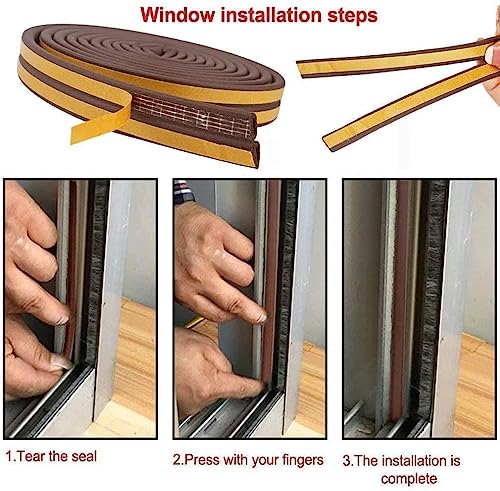 Window installation steps

1.Tear the seal

2.Press with your fingers

3.The installation is complete