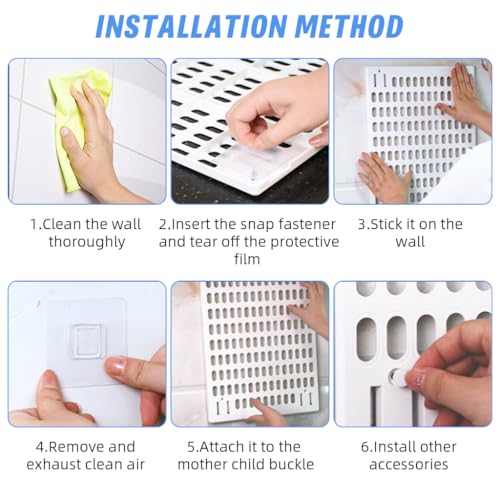 INSTALLATION METHOD

1.Clean the wall thoroughly

2.Insert the snap fastener and tear off the protective film

3.Stick it on the wall

4.Remove and exhaust clean air

5.Attach it to the mother child buckle

6.Install other accessories