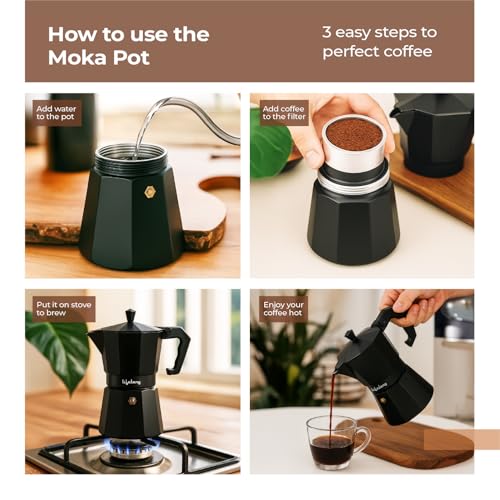 How to use the Moka Pot

3 easy steps to perfect coffee

Add water to the pot

Add coffee to the filter

Put it on stove to brew

lifelong

Enjoy your coffee hot

lifelong