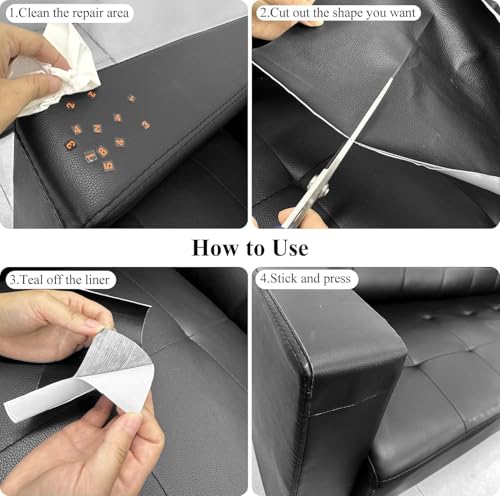 1.Clean the repair area

2.Cut out the shape you want

How to Use

3.Teal off the liner

4.Stick and press