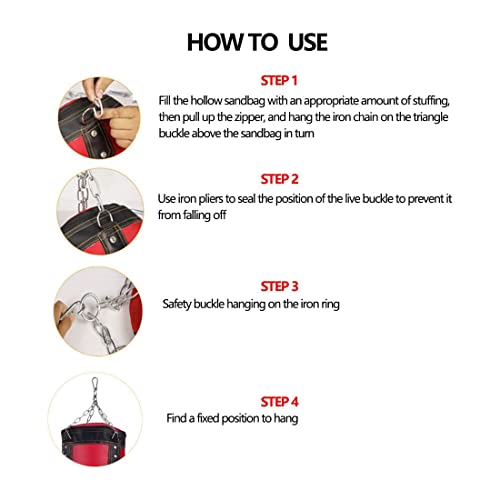 HOW TO USE

STEP 1

Fill the hollow sandbag with an appropriate amount of stuffing, then pull up the zipper, and hang the iron chain on the triangle buckle above the sandbag in turn

STEP 2

Use iron pliers to seal the position of the live buckle to prevent it from falling off

STEP 3

Safety buckle hanging on the iron ring

STEP 4

Find a fixed position to hang