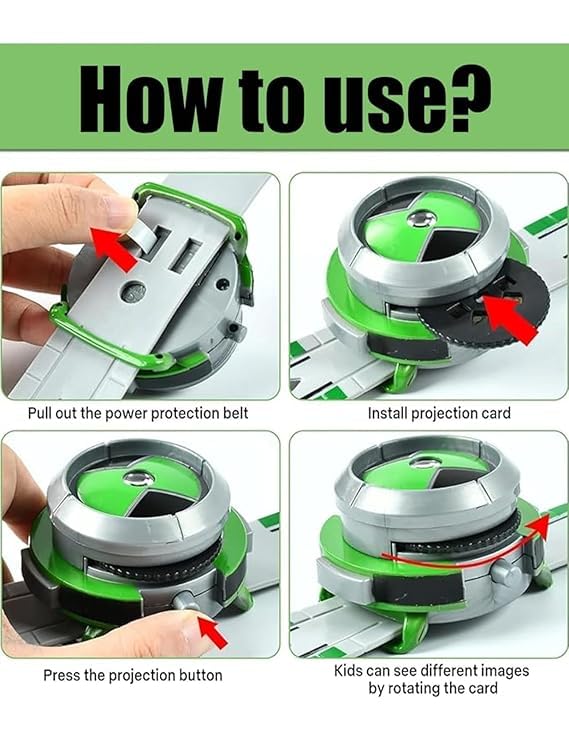 How to use?

Pull out the power protection belt

Install projection card

Press the projection button

Kids can see different images by rotating the card