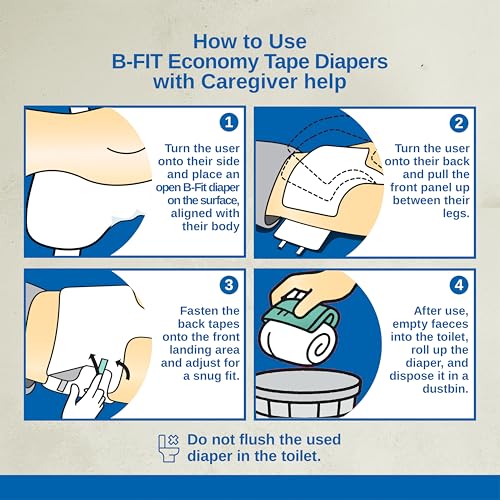 How to Use
B-FIT Economy Tape Diapers
with Caregiver help

1
Turn the user onto their side and place an open B-Fit diaper on the surface, aligned with their body

2
Turn the user onto their back and pull the front panel up between their legs.

3
Fasten the back tapes onto the front landing area and adjust for a snug fit.

4
After use, empty faeces into the toilet, roll up the diaper, and dispose it in a dustbin.

Do not flush the used diaper in the toilet.