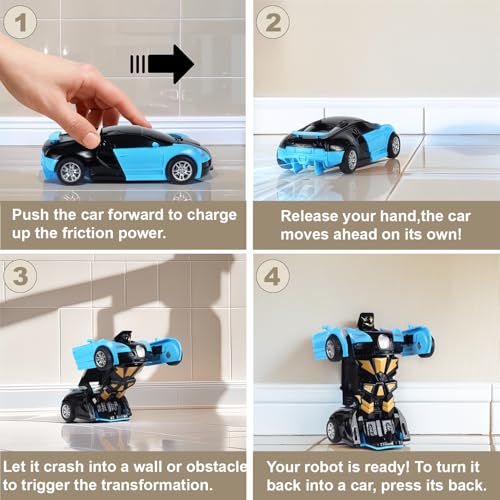 1

Push the car forward to charge up the friction power.

2

Release your hand,the car moves ahead on its own!

3

Let it crash into a wall or obstacle to trigger the transformation.

4

Your robot is ready! To turn it back into a car, press its back.