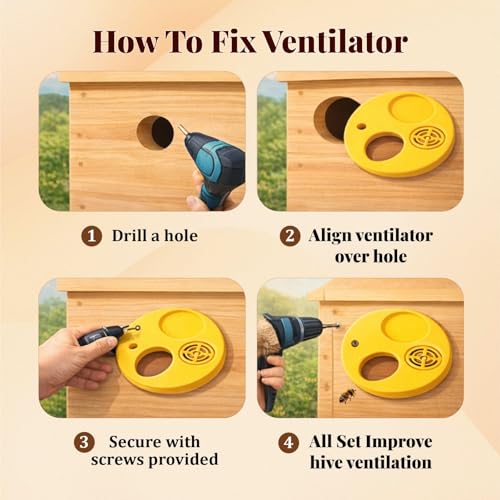 How To Fix Ventilator

1 Drill a hole

2 Align ventilator over hole

3 Secure with screws provided

4 All Set Improve hive ventilation