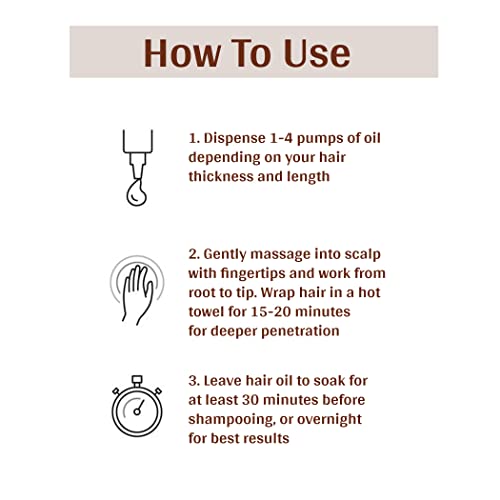 How To Use

1. Dispense 1-4 pumps of oil depending on your hair thickness and length

2. Gently massage into scalp with fingertips and work from root to tip. Wrap hair in a hot towel for 15-20 minutes for deeper penetration

3. Leave hair oil to soak for at least 30 minutes before shampooing, or overnight for best results