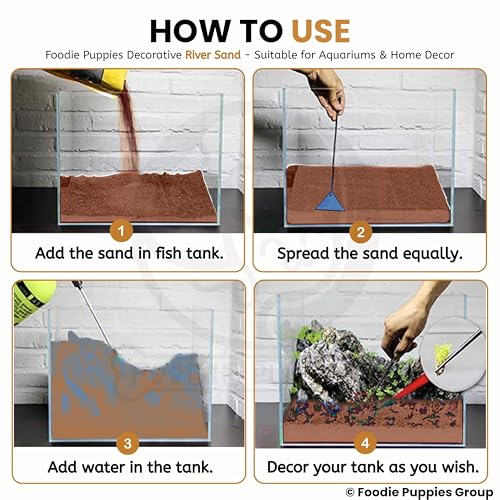 HOW TO USE

Foodie Puppies Decorative River Sand - Suitable for Aquariums & Home Decor

1
Add the sand in fish tank.

2
Spread the sand equally.

3
Add water in the tank.

4
Decor your tank as you wish.

© Foodie Puppies Group