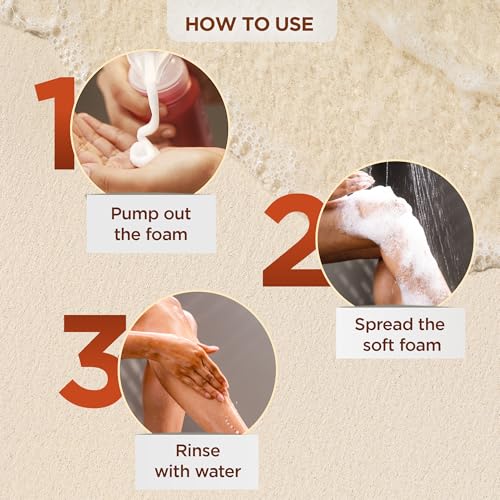 HOW TO USE

1

Pump out the foam

2

Spread the soft foam

3

Rinse with water