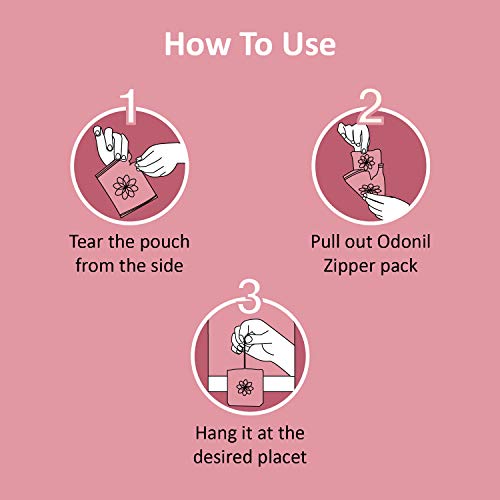 How To Use

1

Tear the pouch from the side

2

Pull out Odonil Zipper pack

3

Hang it at the desired placet