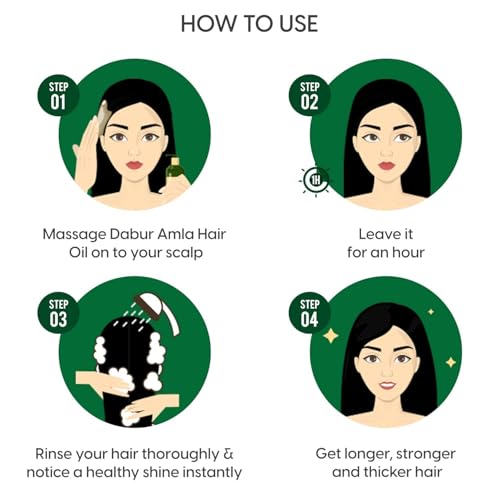 HOW TO USE

STEP 01

Massage Dabur Amla Hair Oil on to your scalp

STEP 02

1H

Leave it for an hour

STEP 03

Rinse your hair thoroughly & notice a healthy shine instantly

STEP 04

Get longer, stronger and thicker hair