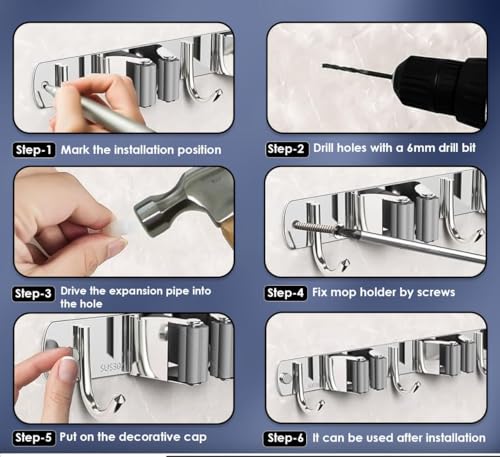 Step-1 Mark the installation position

Step-2 Drill holes with a 6mm drill bit

Step-3 Drive the expansion pipe into the hole

Step-4 Fix mop holder by screws

SUS30

Step-5 Put on the decorative cap

Step-6 It can be used after installation