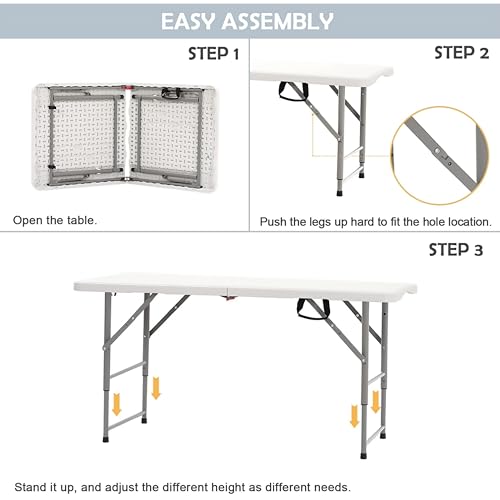 EASY ASSEMBLY

STEP 1

Open the table.

STEP 2

Push the legs up hard to fit the hole location.

STEP 3

Stand it up, and adjust the different height as different needs.