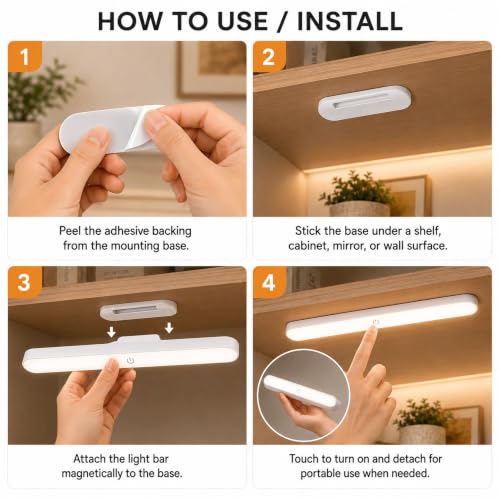 HOW TO USE / INSTALL

1

Peel the adhesive backing from the mounting base.

2

Stick the base under a shelf, cabinet, mirror, or wall surface.

3

Attach the light bar magnetically to the base.

4

Touch to turn on and detach for portable use when needed.