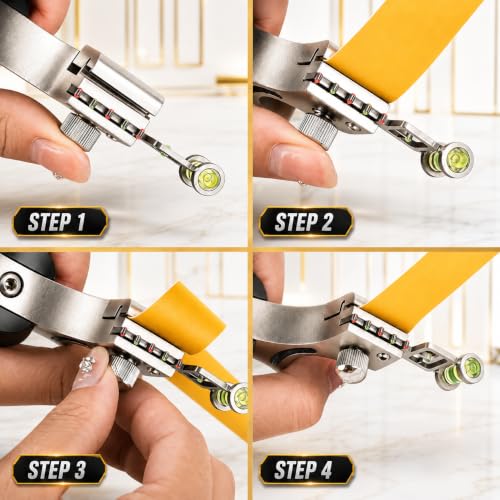 STEP 1

STEP 2

STEP 3

STEP 4