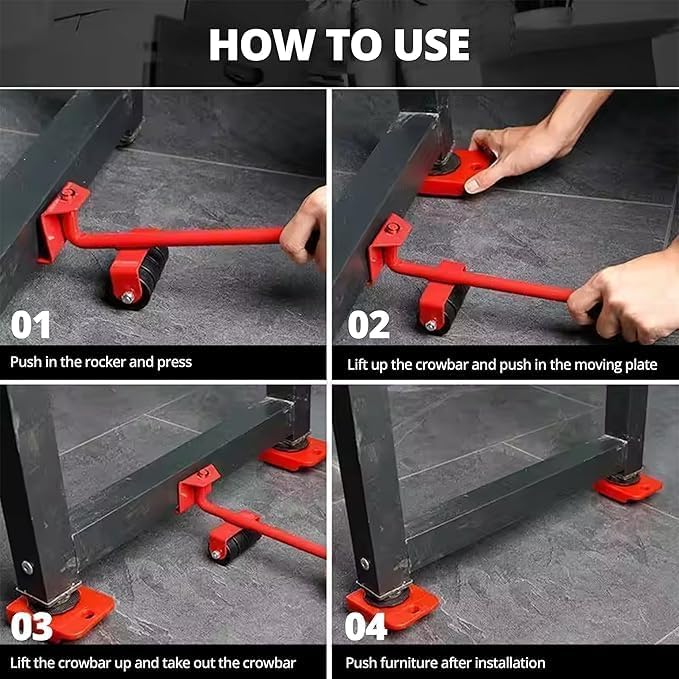 HOW TO USE

01

Push in the rocker and press

02

Lift up the crowbar and push in the moving plate

03

Lift the crowbar up and take out the crowbar

04

Push furniture after installation