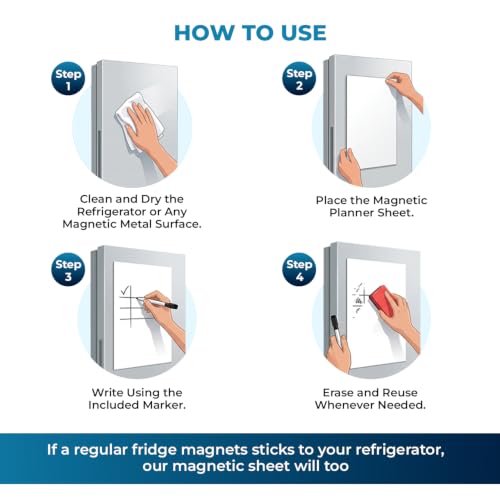 HOW TO USE

Step 1

Clean and Dry the Refrigerator or Any Magnetic Metal Surface.

Step 2

Place the Magnetic Planner Sheet.

Step 3

Write Using the Included Marker.

Step 4

Erase and Reuse Whenever Needed.

If a regular fridge magnets sticks to your refrigerator, our magnetic sheet will too