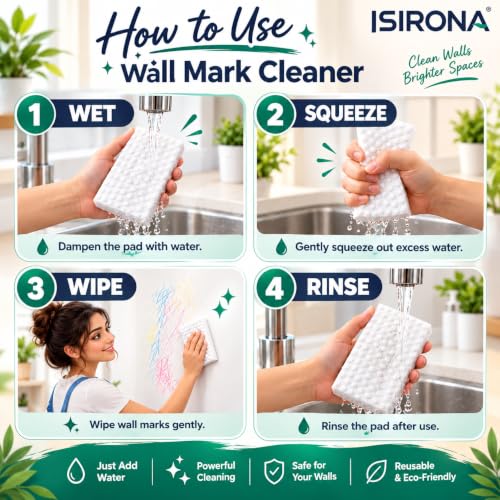 How to Use
Wall Mark Cleaner

ISIRONA®

Clean Walls
Brighter Spaces

1 WET

Dampen the pad with water.

2 SQUEEZE

Gently squeeze out excess water.

3 WIPE

Wipe wall marks gently.

4 RINSE

Rinse the pad after use.

Just Add Water

Powerful Cleaning

Safe for Your Walls

Reusable & Eco-Friendly